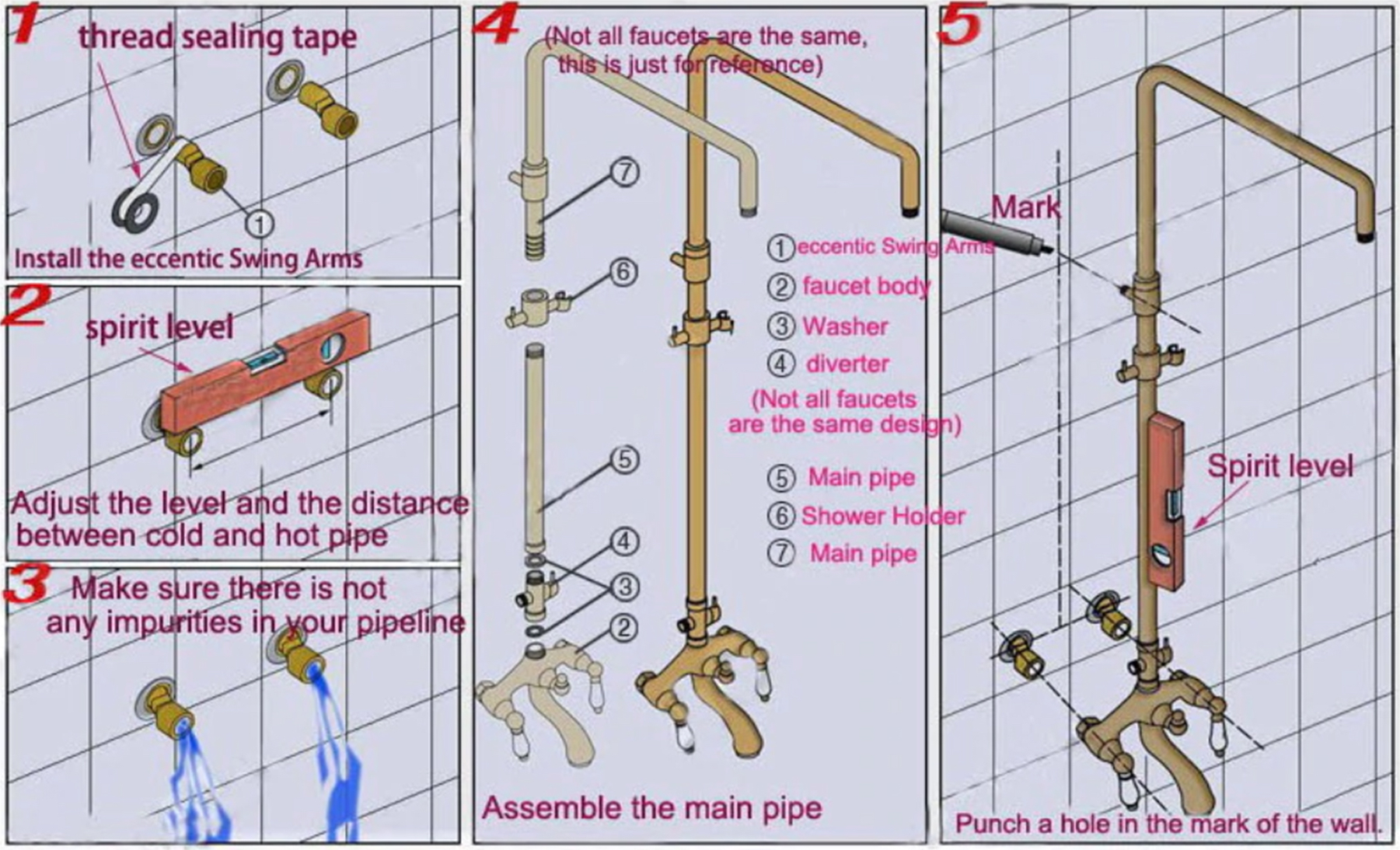 1

thread sealing tape

①

Install the eccentic Swing Arms

2

spirit level

Adjust the level and the distance between cold and hot pipe

3

Make sure there is not any impurities in your pipeline

4

(Not all faucets are the same, this is just for reference)

⑦

⑥

⑤

④

③

②

① eccentic Swing Arms

② faucet body

③ Washer

④ diverter

(Not all faucets are the same design)

⑤ Main pipe

⑥ Shower Holder

⑦ Main pipe

Assemble the main pipe

5

Mark

Spirit level

Punch a hole in the mark of the wall.