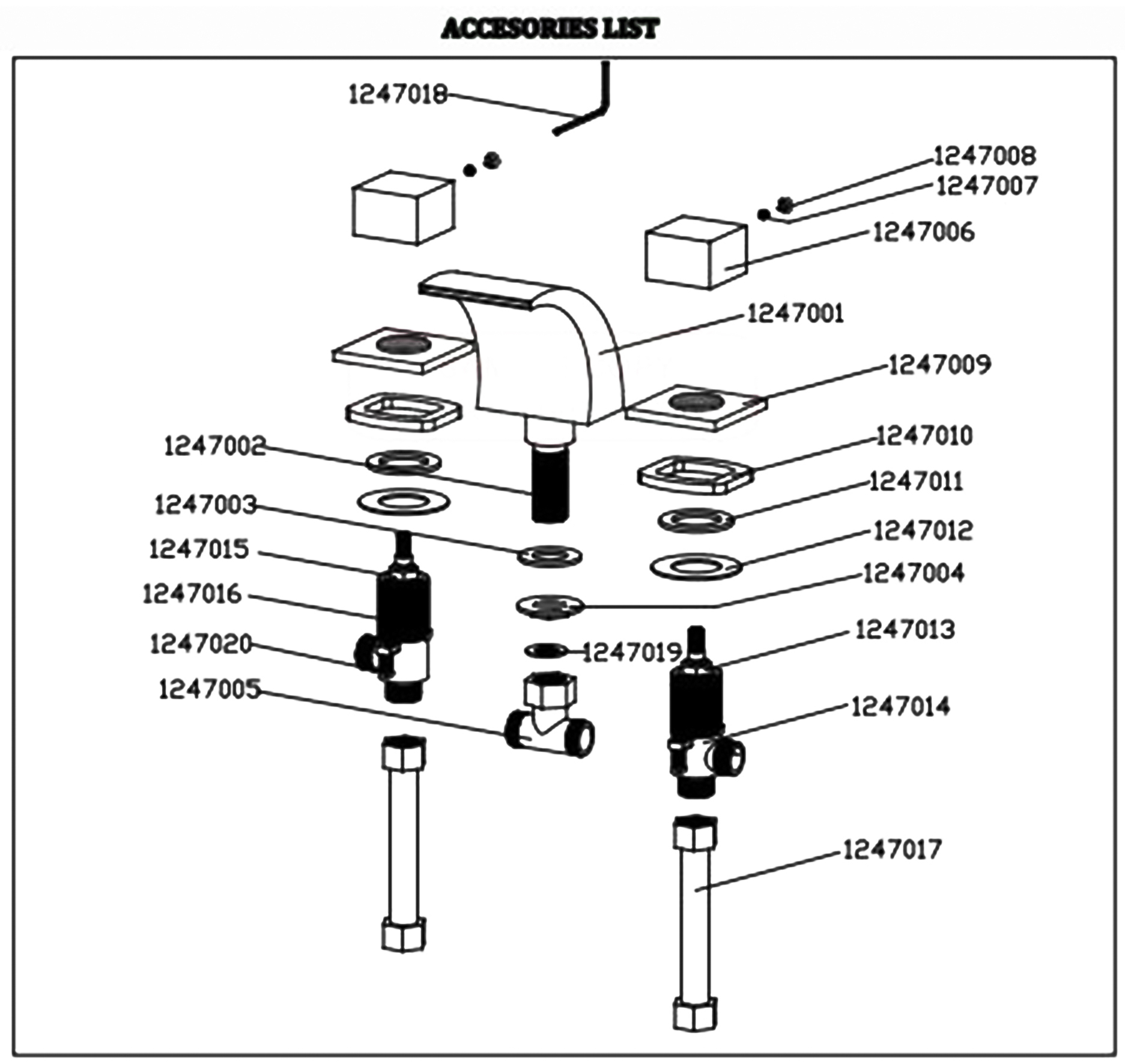 ACCESORIES LIST

1247018
1247008
1247007
1247006
1247001
1247009
1247002
1247010
1247011
1247003
1247012
1247015
1247004
1247016
1247013
1247020
1247019
1247005
1247014
1247017