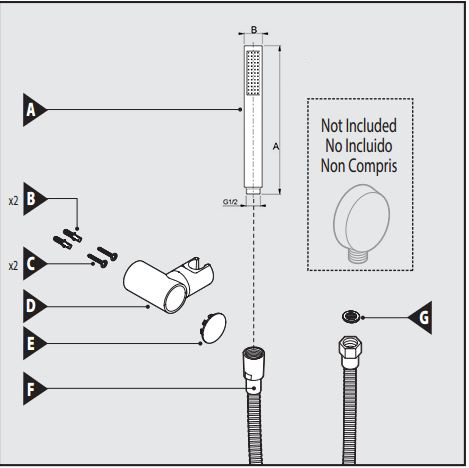 B

A

A

G1/2

Not Included
No Incluido
Non Compris

x2 B

x2 C

D

E

F

G