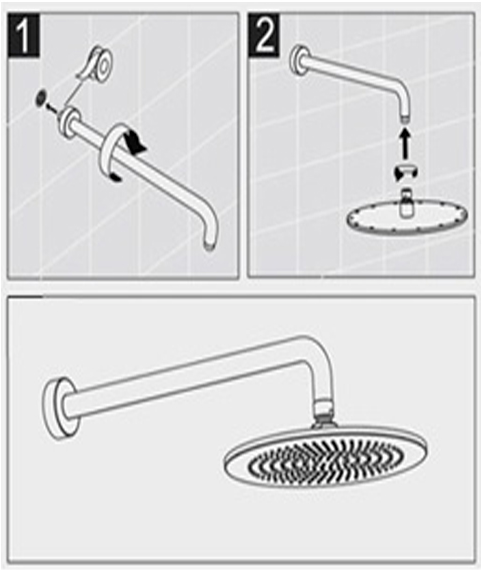 1

2