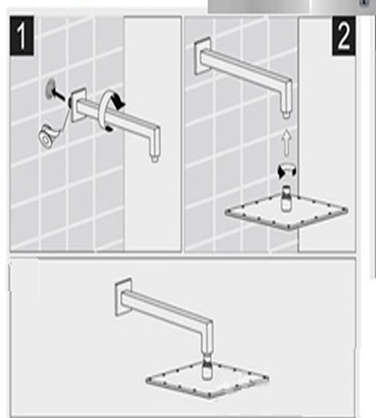 1

2