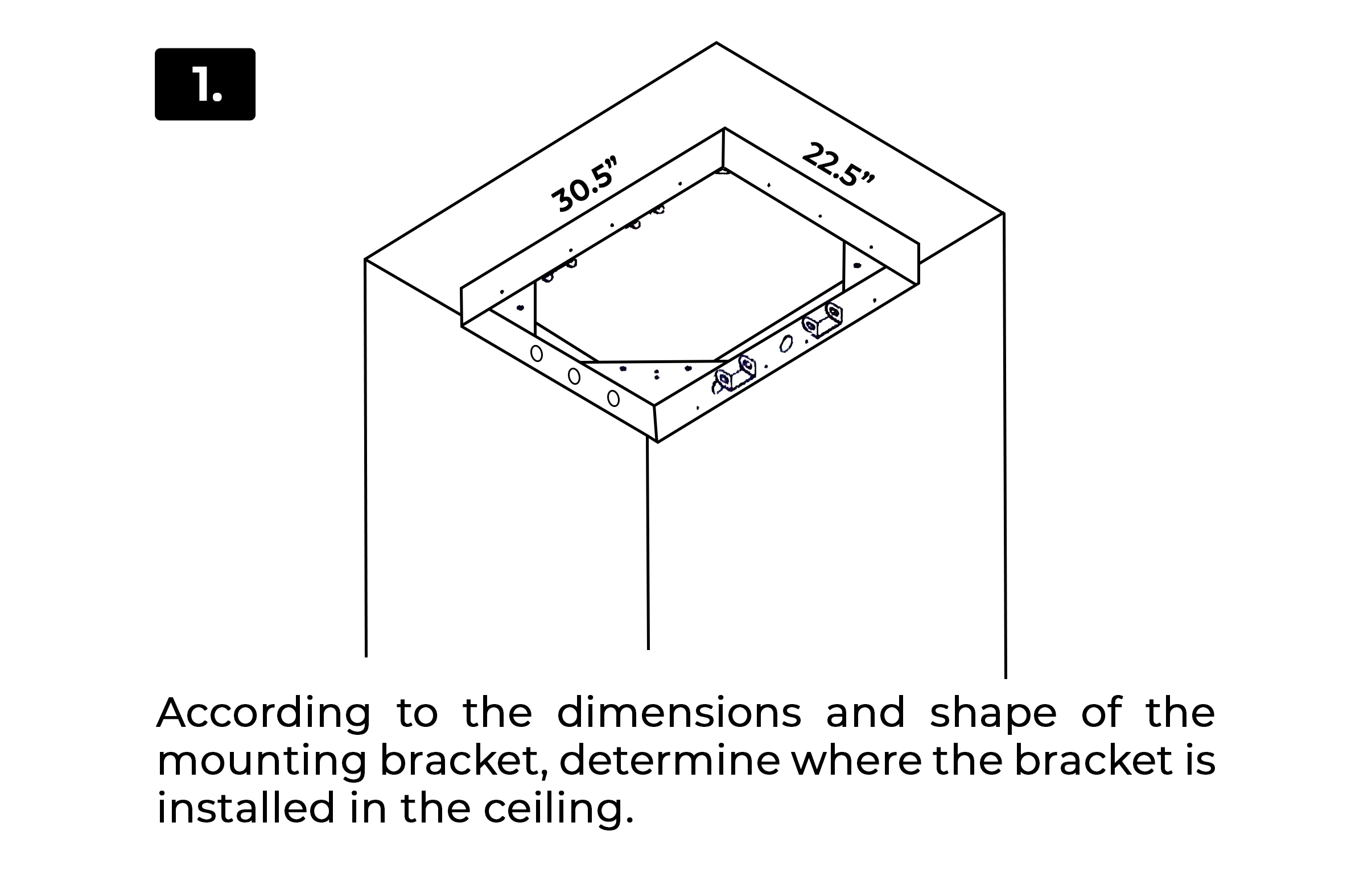 1.

30.5”

22.5”

According to the dimensions and shape of the mounting bracket, determine where the bracket is installed in the ceiling.