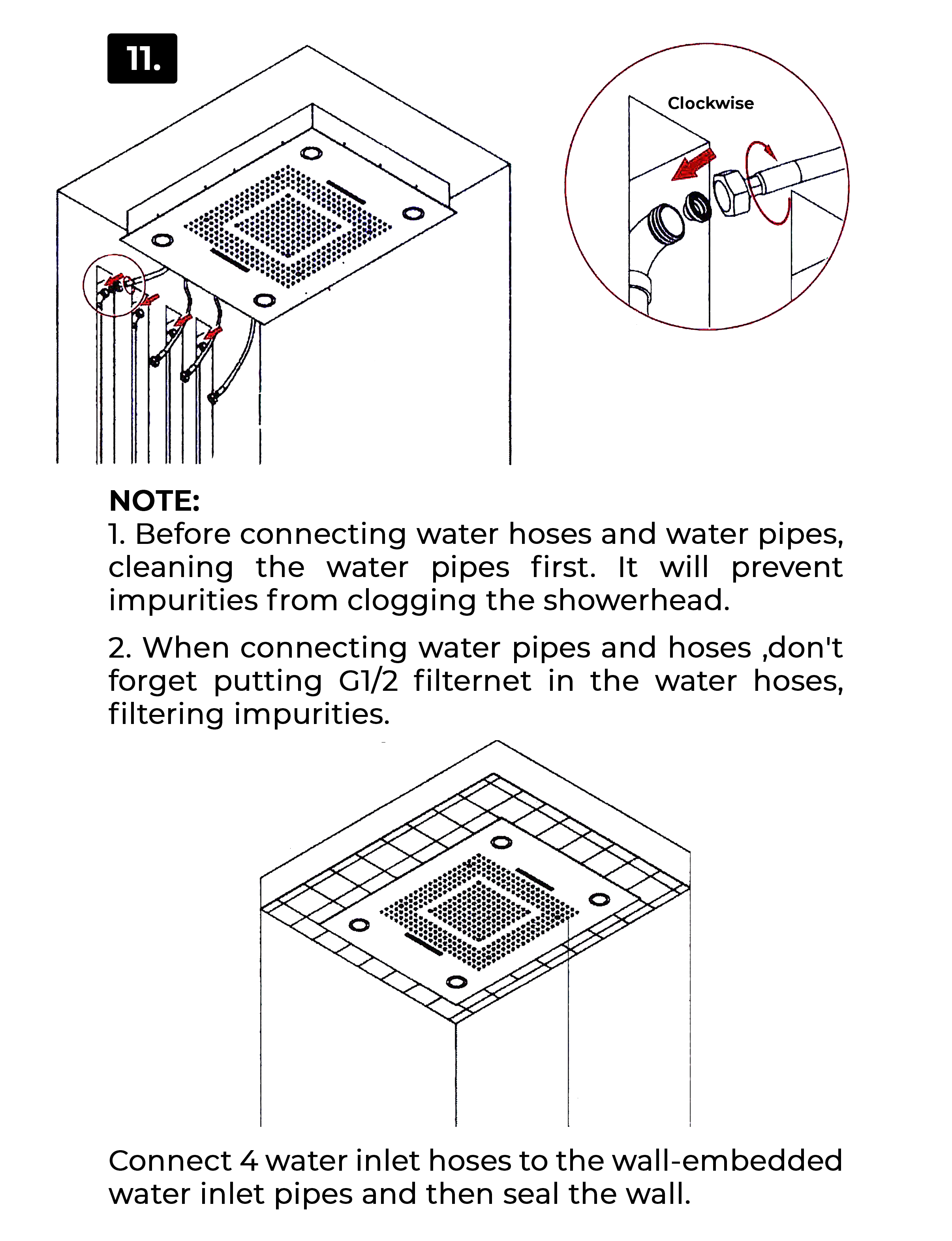 11.

Clockwise

NOTE:
1. Before connecting water hoses and water pipes, cleaning the water pipes first. It will prevent impurities from clogging the showerhead.

2. When connecting water pipes and hoses ,don't forget putting G1/2 filternet in the water hoses, filtering impurities.

Connect 4 water inlet hoses to the wall-embedded water inlet pipes and then seal the wall.