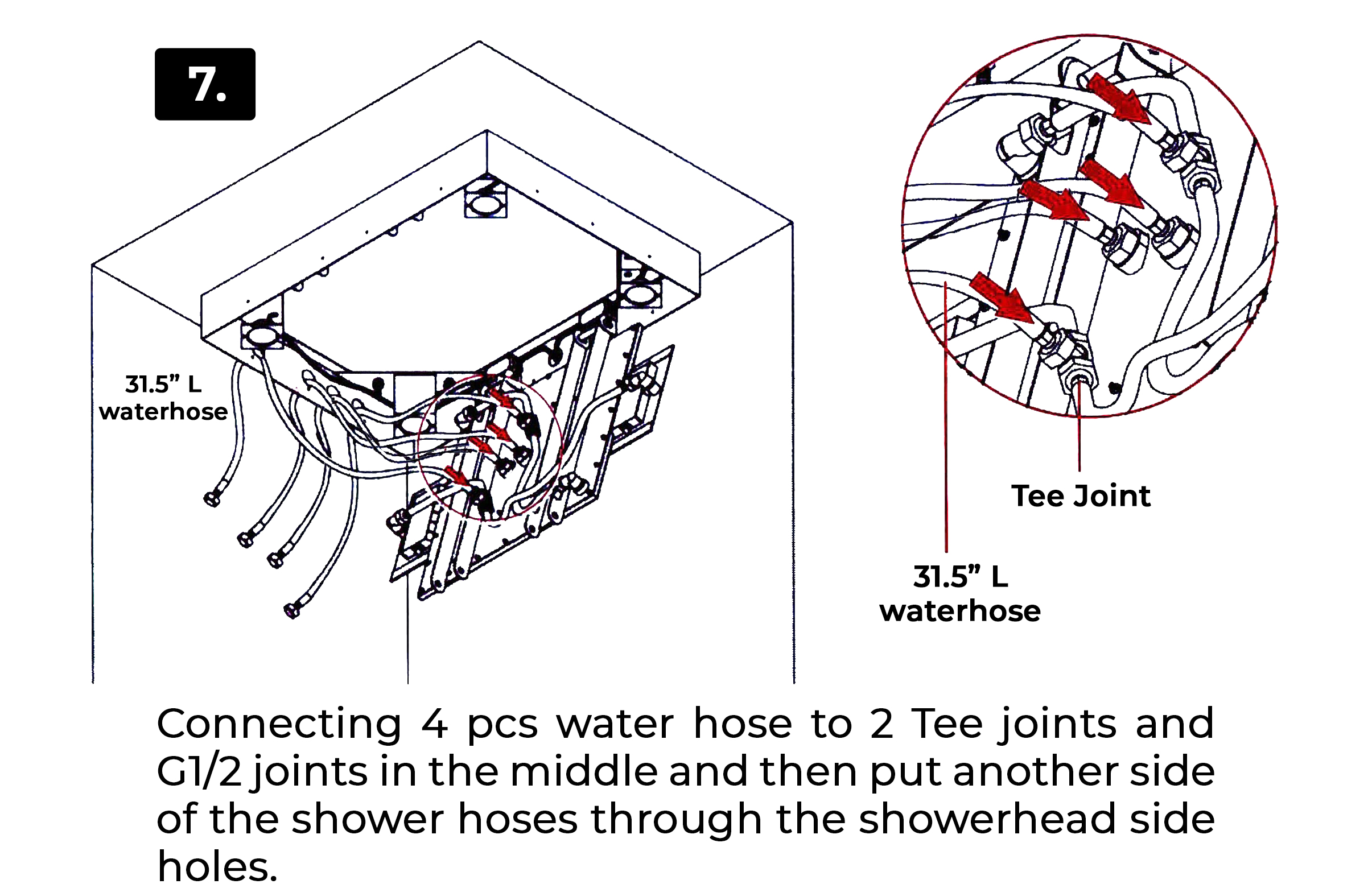 7.

31.5” L waterhose

Tee Joint

31.5” L waterhose

Connecting 4 pcs water hose to 2 Tee joints and G1/2 joints in the middle and then put another side of the shower hoses through the showerhead side holes.