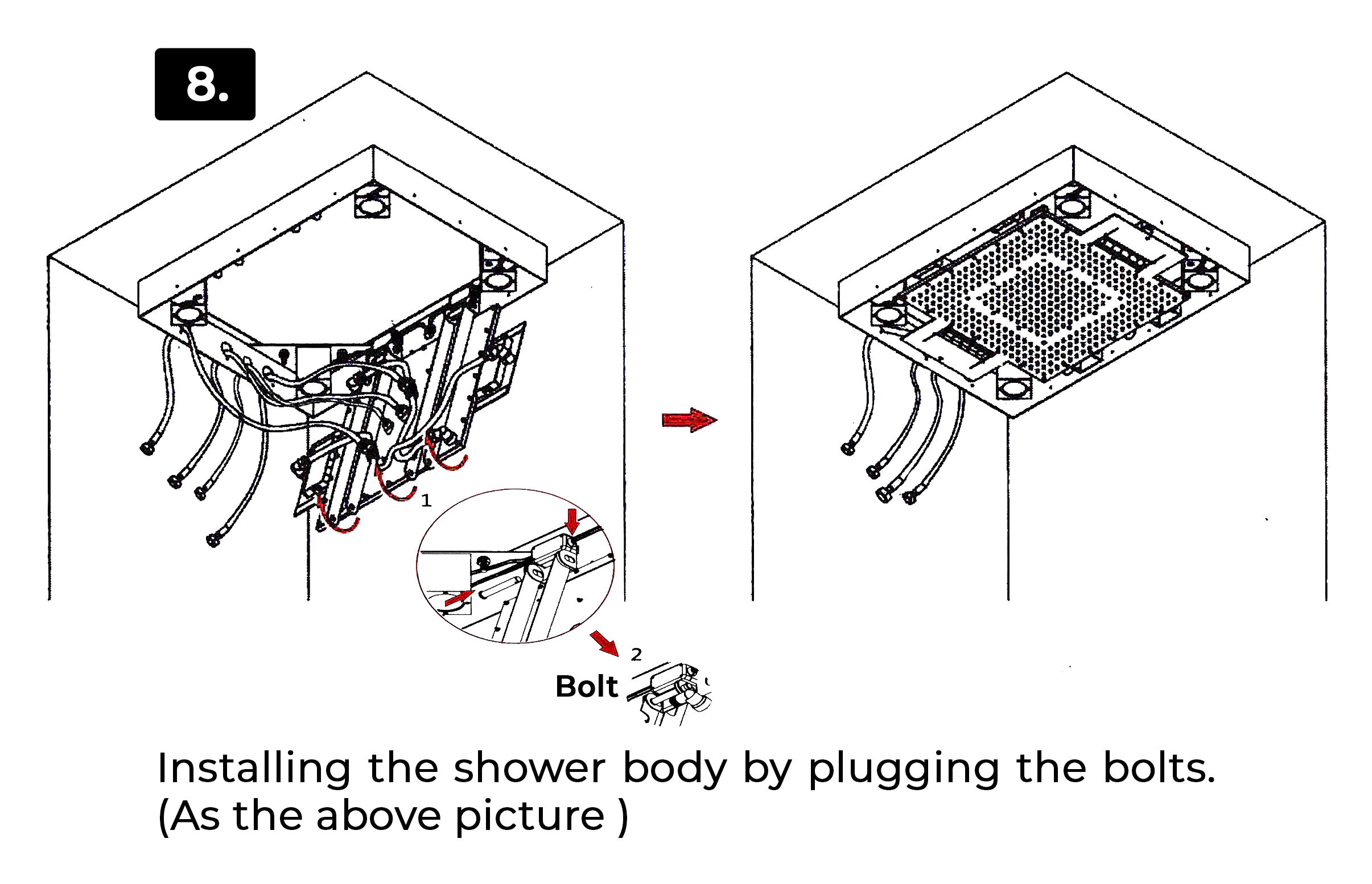 8.

1

2

Bolt

Installing the shower body by plugging the bolts.
(As the above picture )