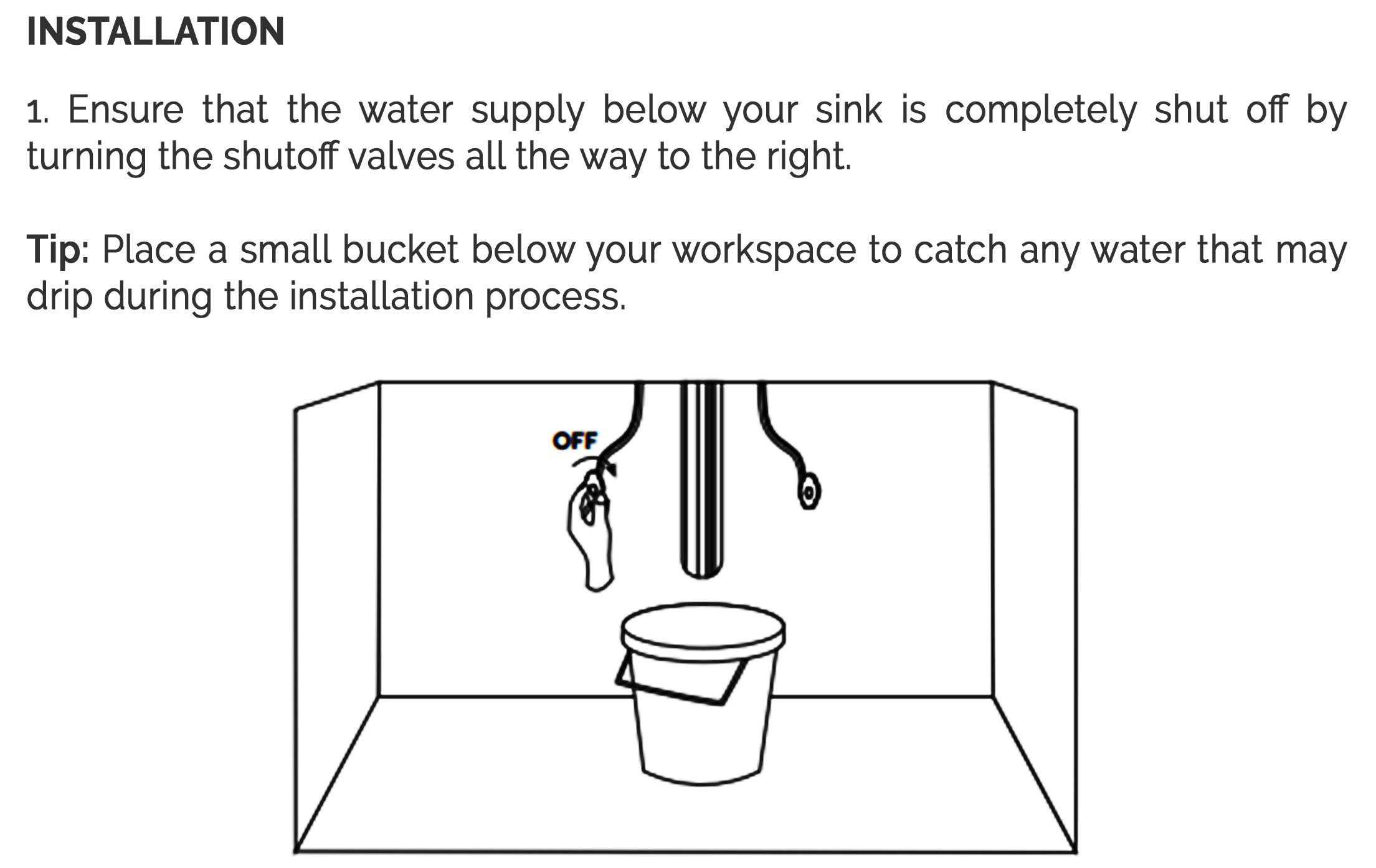 INSTALLATION

1. Ensure that the water supply below your sink is completely shut off by turning the shutoff valves all the way to the right.

Tip: Place a small bucket below your workspace to catch any water that may drip during the installation process.

OFF