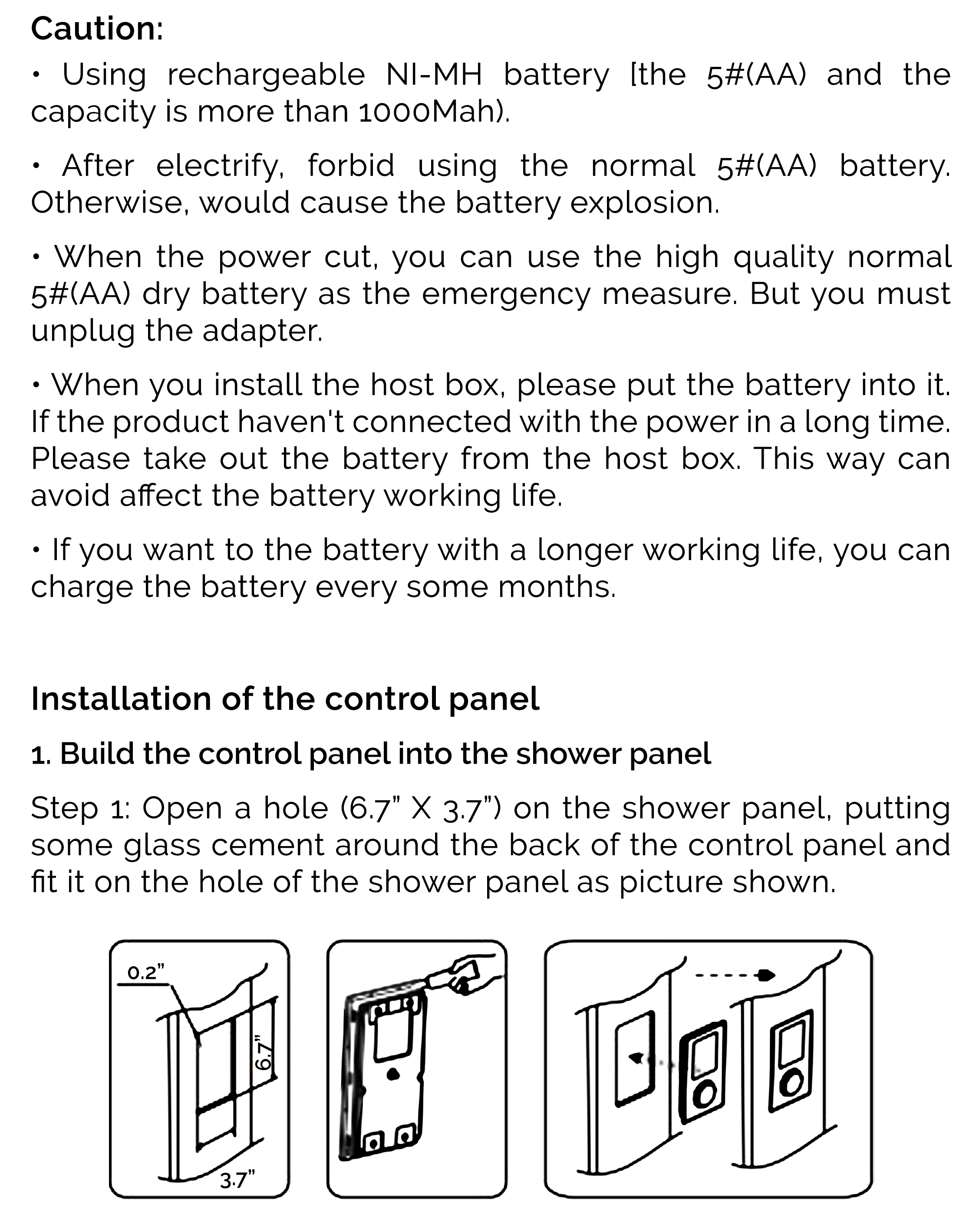 Caution:

• Using rechargeable NI-MH battery [the 5#(AA) and the capacity is more than 1000Mah).

• After electrify, forbid using the normal 5#(AA) battery. Otherwise, would cause the battery explosion.

• When the power cut, you can use the high quality normal 5#(AA) dry battery as the emergency measure. But you must unplug the adapter.

• When you install the host box, please put the battery into it. If the product haven't connected with the power in a long time. Please take out the battery from the host box. This way can avoid affect the battery working life.

• If you want to the battery with a longer working life, you can charge the battery every some months.

Installation of the control panel

1. Build the control panel into the shower panel

Step 1: Open a hole (6.7" X 3.7") on the shower panel, putting some glass cement around the back of the control panel and fit it on the hole of the shower panel as picture shown.

0.2"

6.7"

3.7"