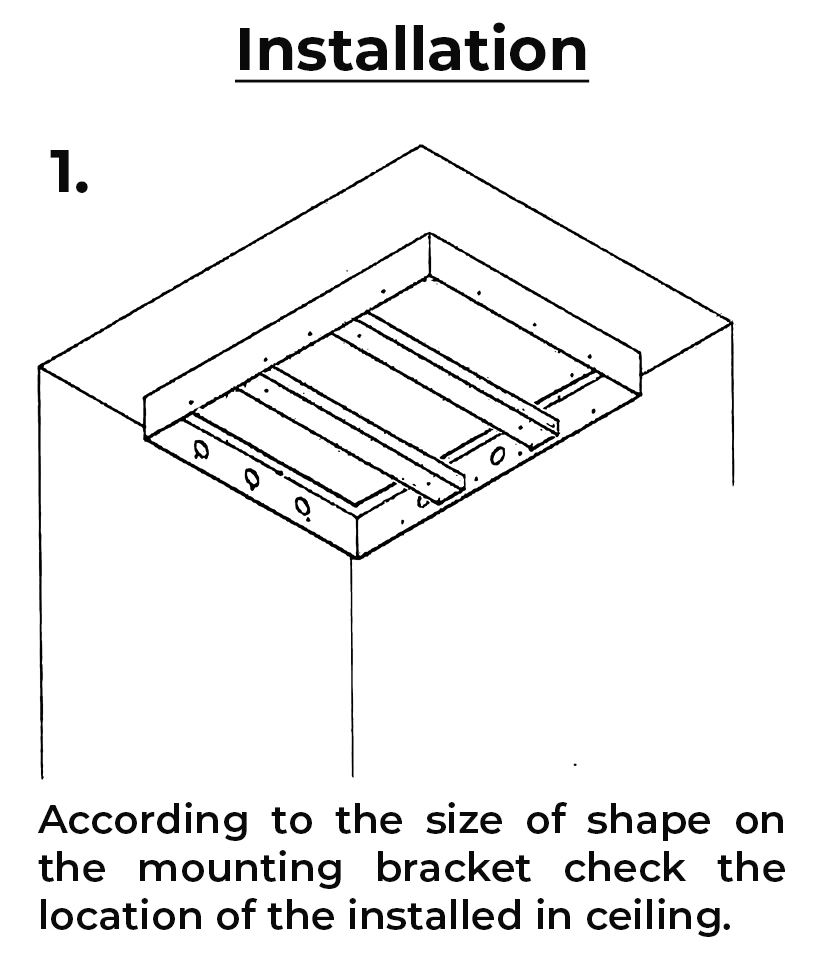 Installation

1.

According to the size of shape on the mounting bracket check the location of the installed in ceiling.