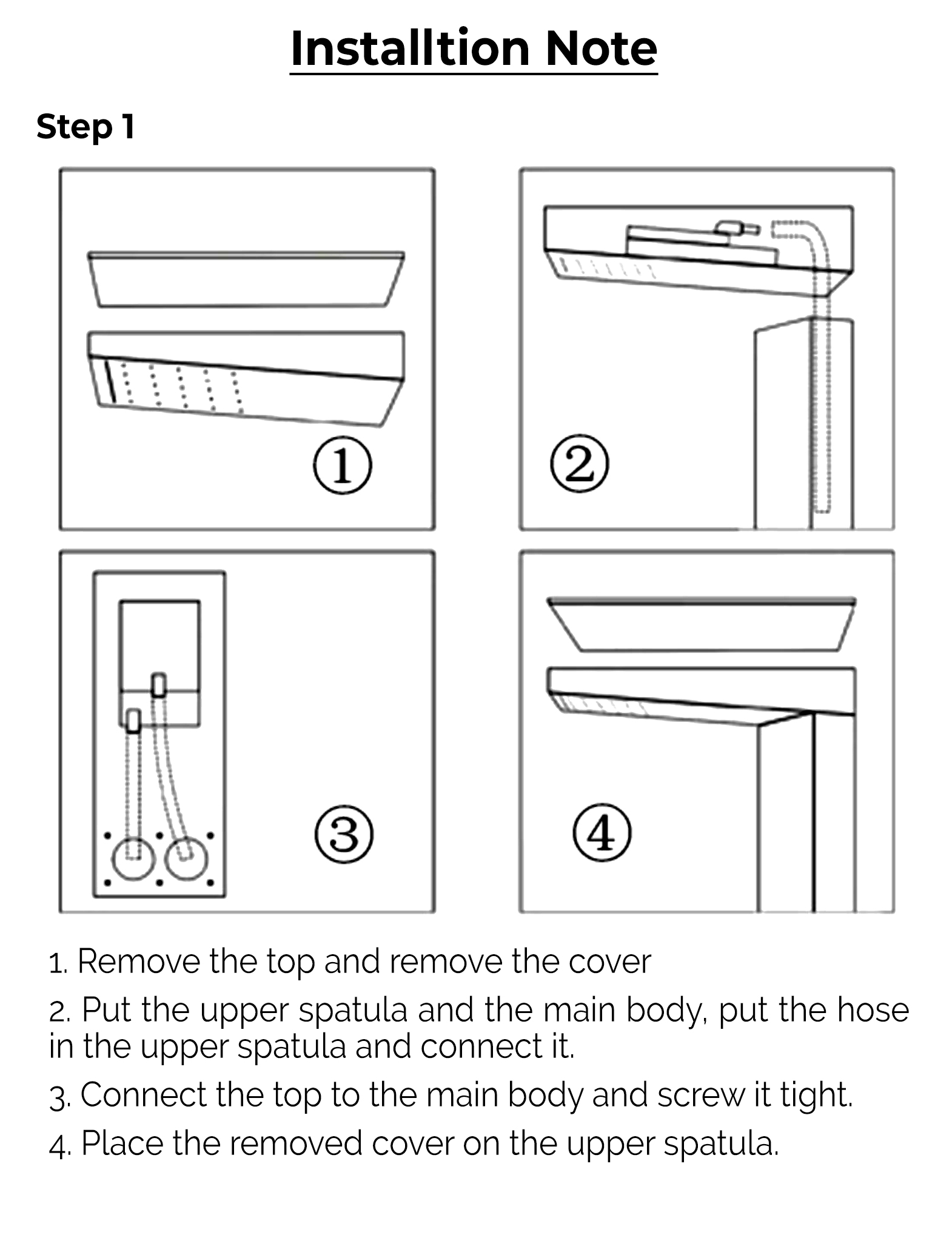 Installtion Note

Step 1

①

②

③

④

1. Remove the top and remove the cover

2. Put the upper spatula and the main body, put the hose in the upper spatula and connect it.

3. Connect the top to the main body and screw it tight.

4. Place the removed cover on the upper spatula.