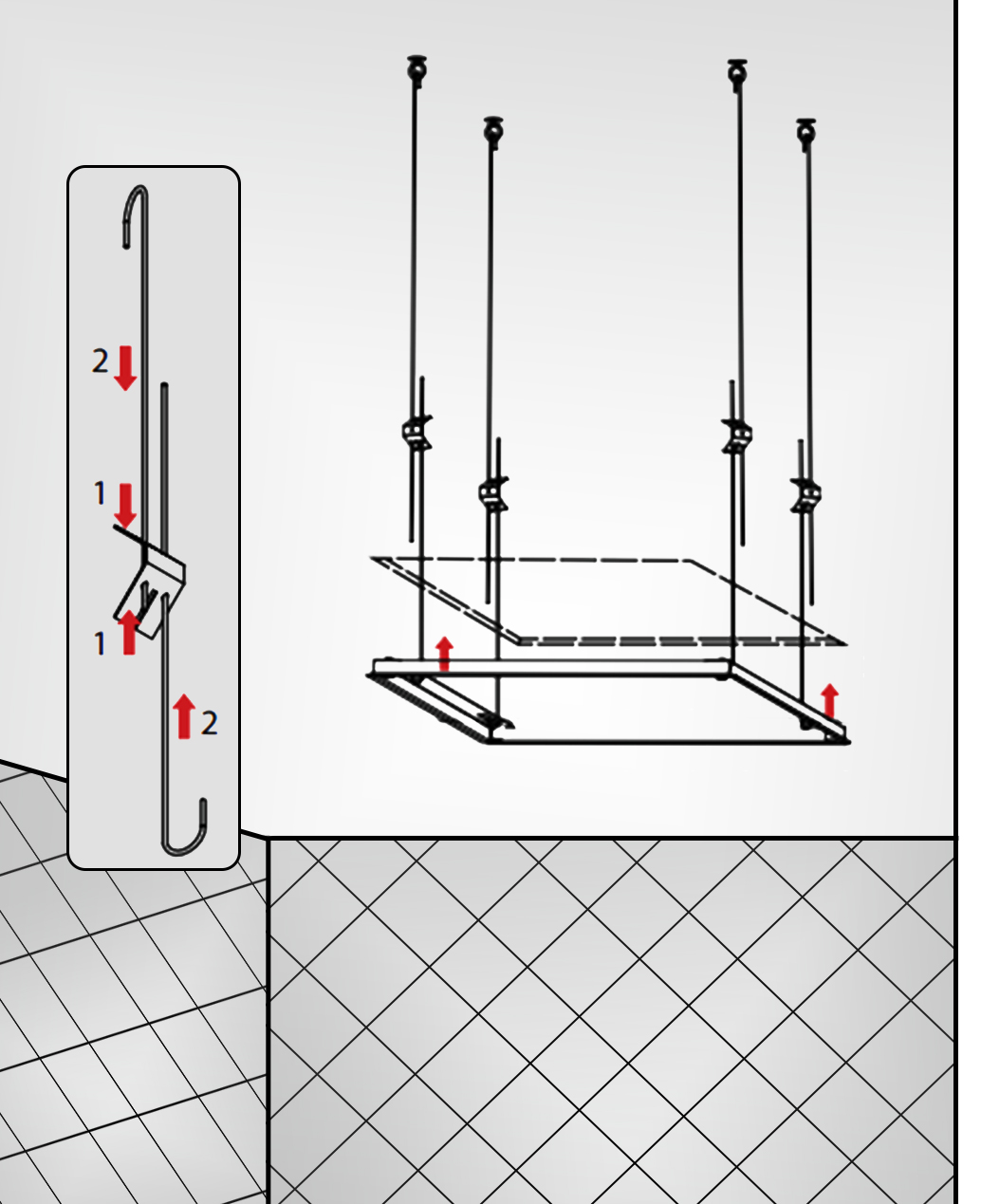 2
1
1
2