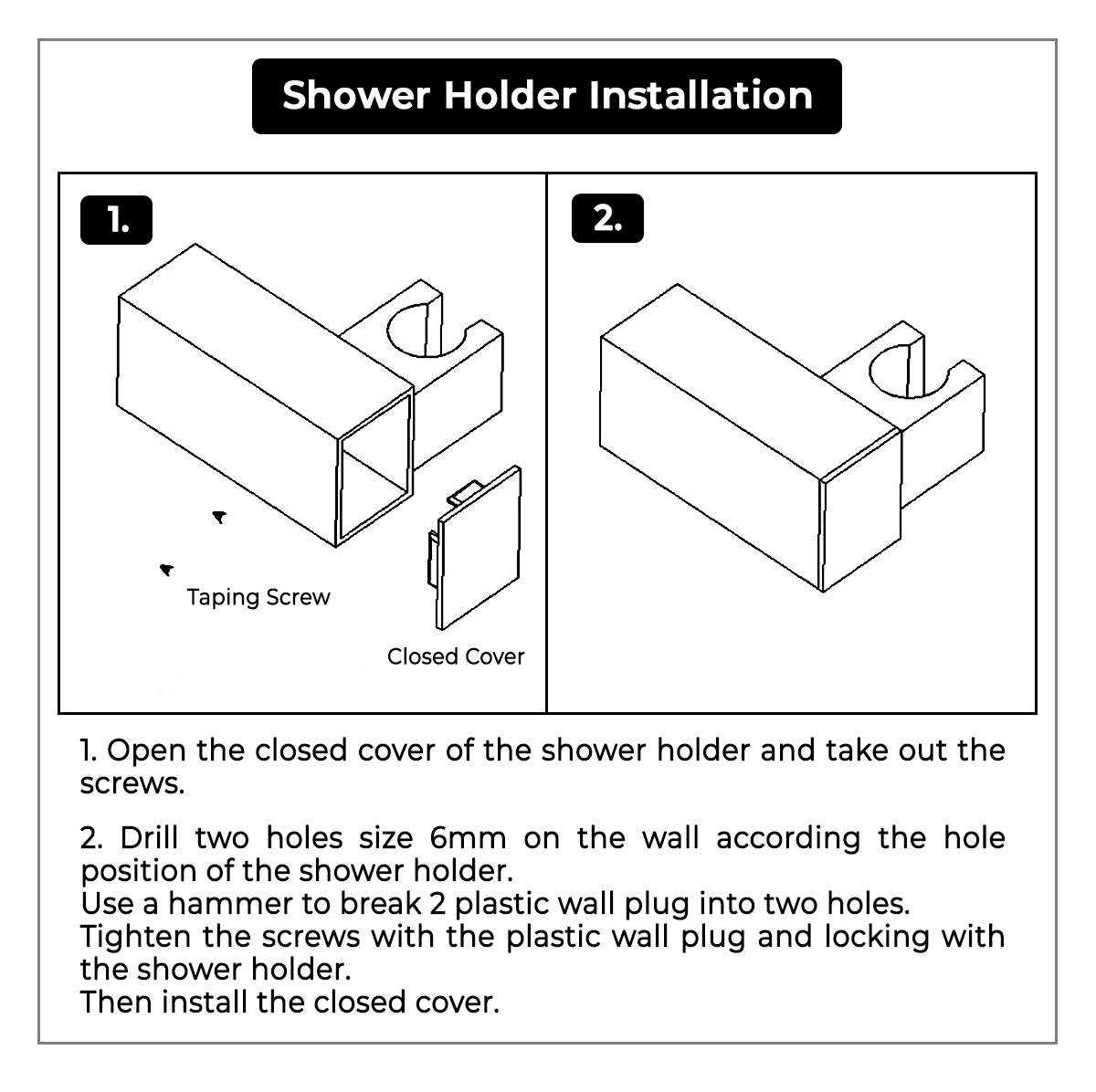 Shower Holder Installation

1.

Taping Screw

Closed Cover

2.

1. Open the closed cover of the shower holder and take out the screws.

2. Drill two holes size 6mm on the wall according the hole position of the shower holder.
Use a hammer to break 2 plastic wall plug into two holes.
Tighten the screws with the plastic wall plug and locking with the shower holder.
Then install the closed cover.