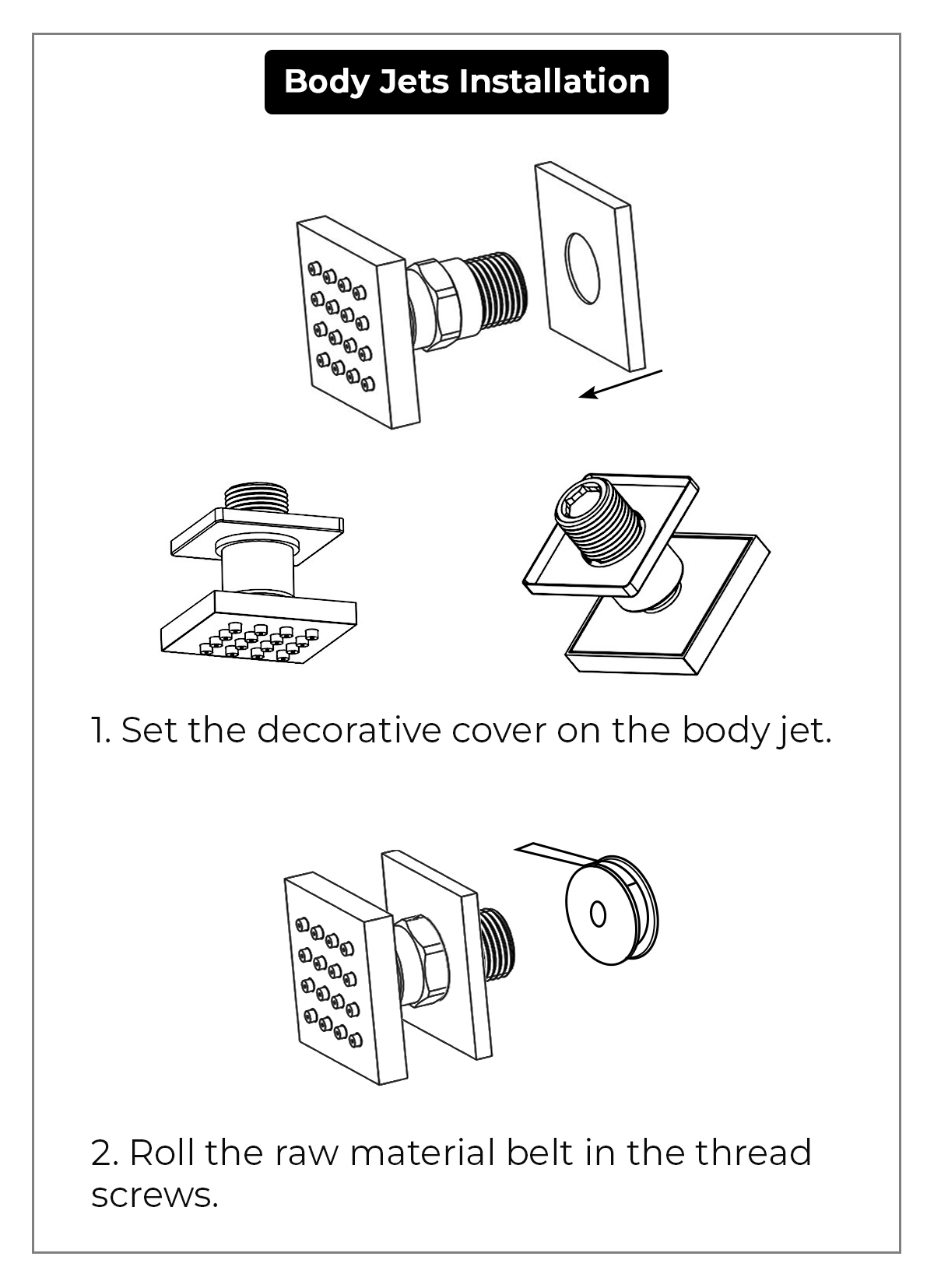 Body Jets Installation

1. Set the decorative cover on the body jet.

2. Roll the raw material belt in the thread screws.