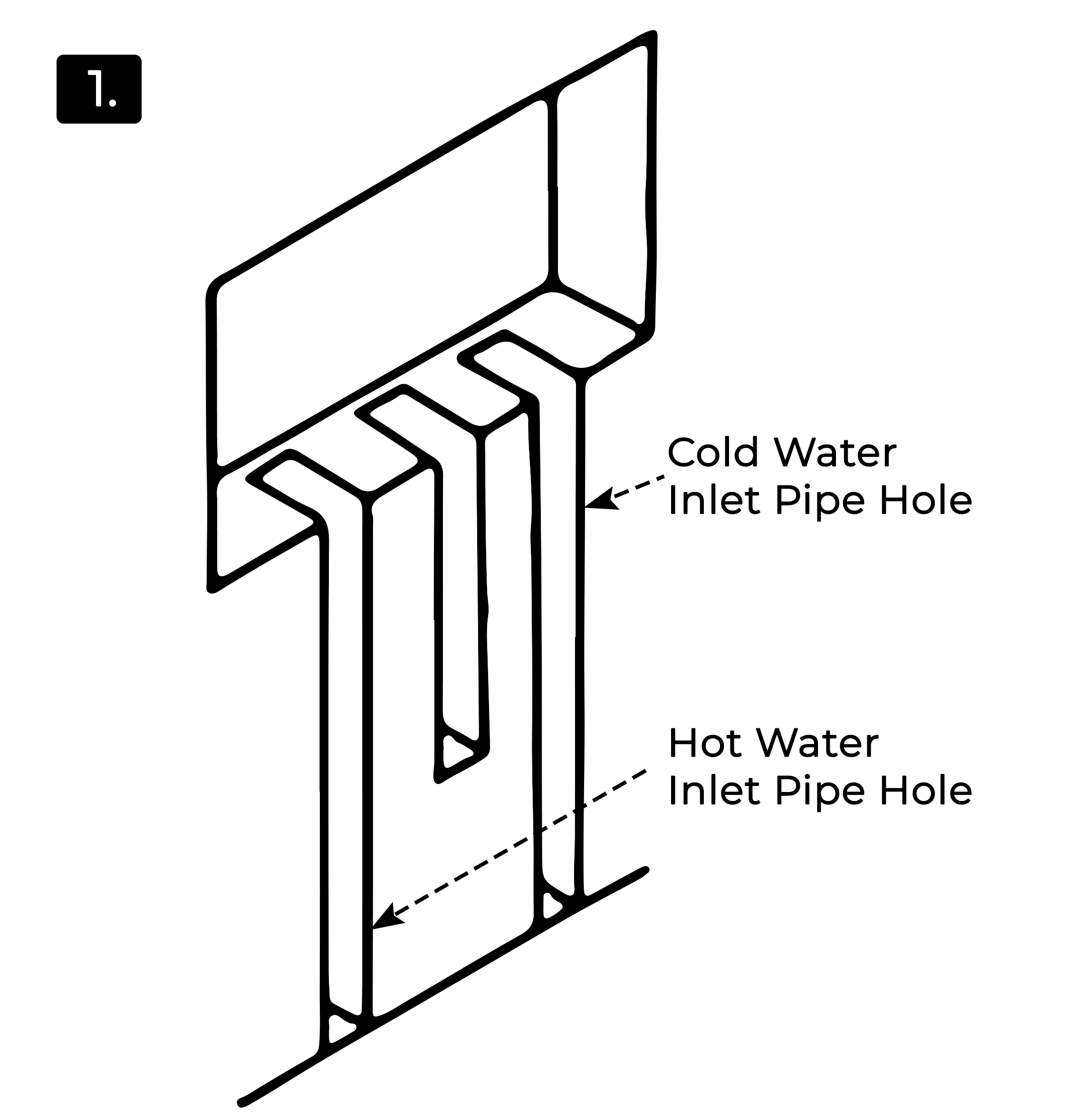 1.

Cold Water
Inlet Pipe Hole

Hot Water
Inlet Pipe Hole