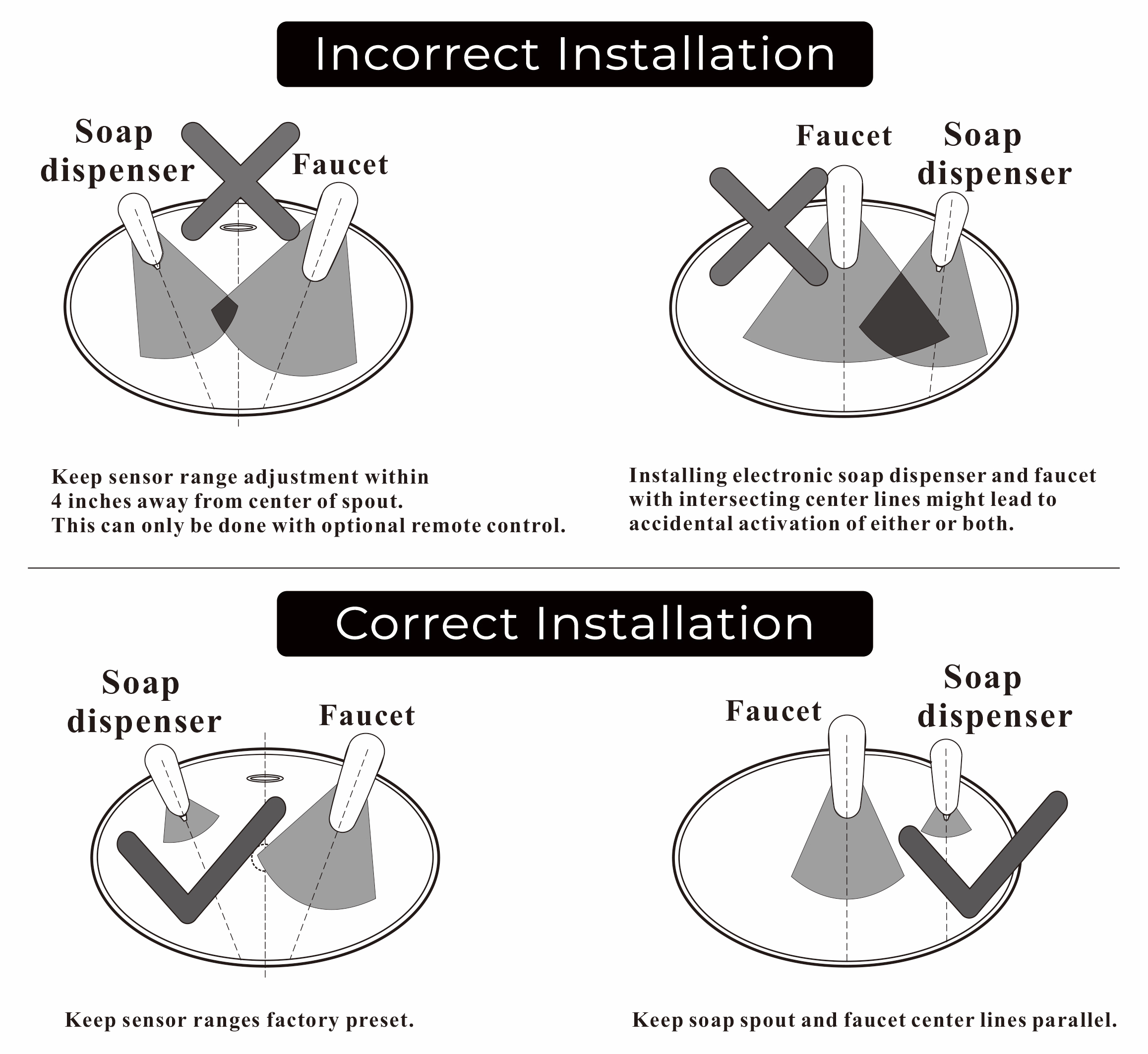 Incorrect Installation

Soap dispenser

Faucet

Faucet

Soap dispenser

Keep sensor range adjustment within 4 inches away from center of spout. This can only be done with optional remote control.

Installing electronic soap dispenser and faucet with intersecting center lines might lead to accidental activation of either or both.

Correct Installation

Soap dispenser

Faucet

Faucet

Soap dispenser

Keep sensor ranges factory preset.

Keep soap spout and faucet center lines parallel.