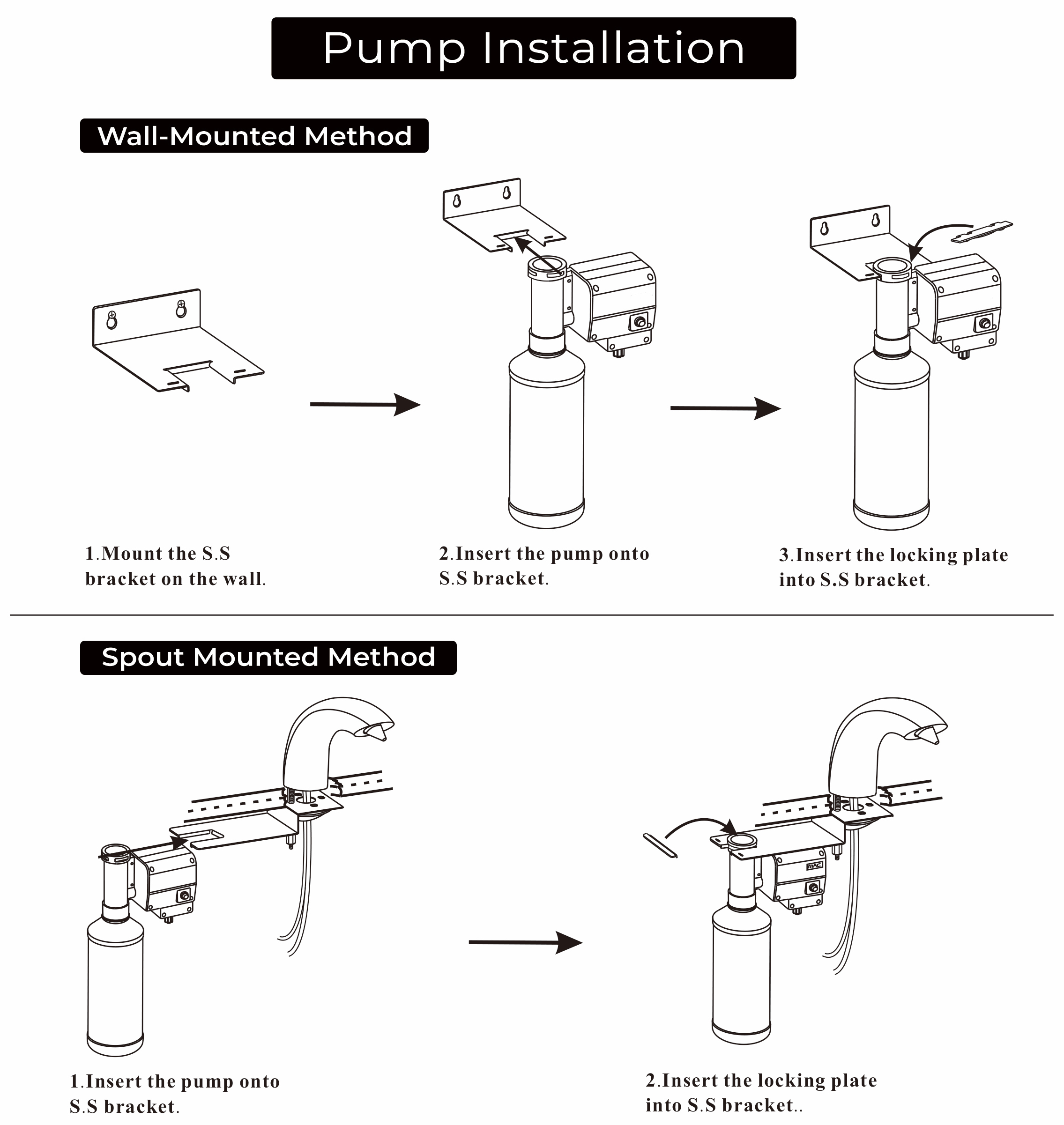 Pump Installation

Wall-Mounted Method

1.Mount the S.S bracket on the wall.

2.Insert the pump onto S.S bracket.

3.Insert the locking plate into S.S bracket.

Spout Mounted Method

MAC

1.Insert the pump onto S.S bracket.

2.Insert the locking plate into S.S bracket..