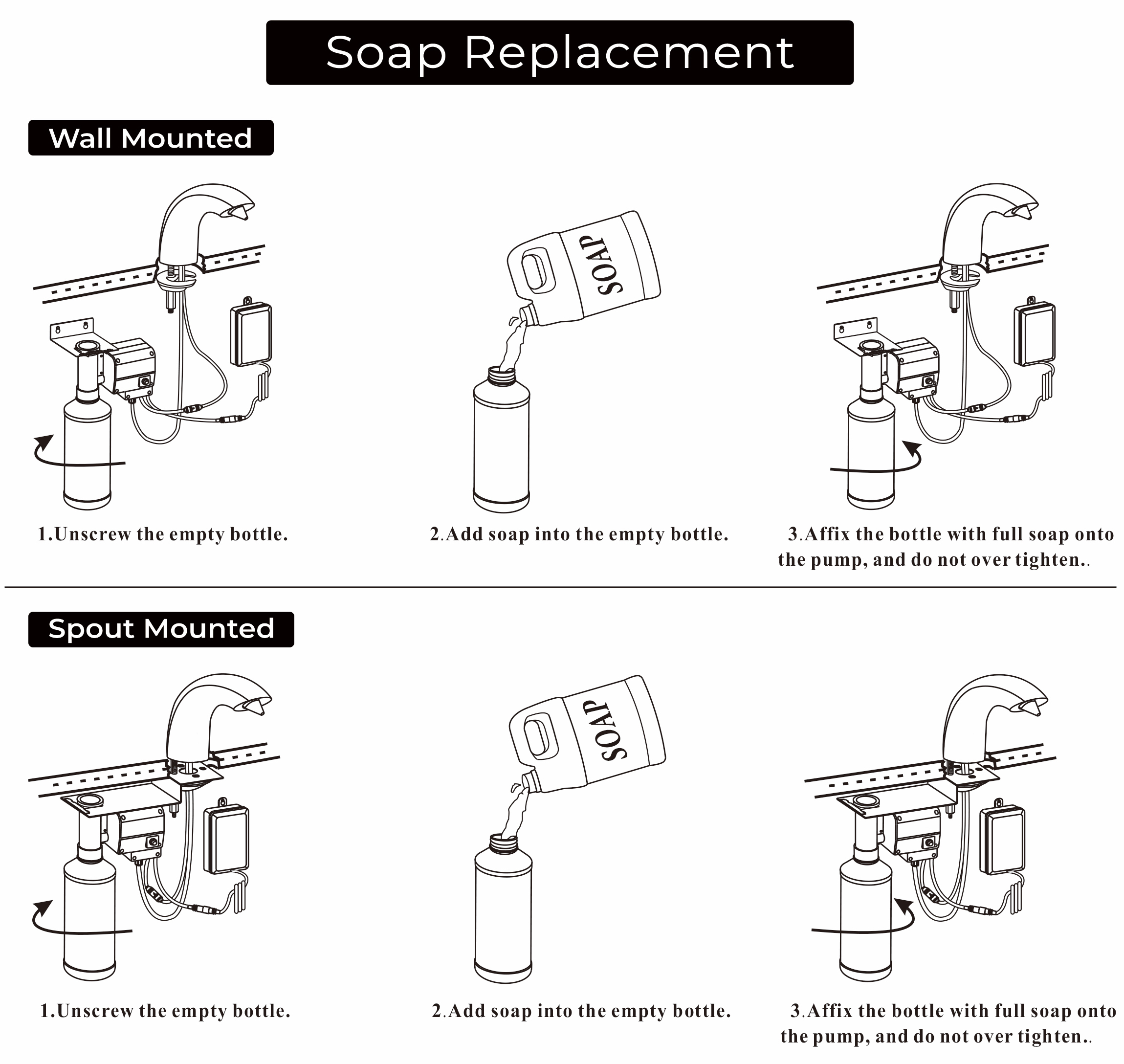 Soap Replacement

Wall Mounted

SOAP

1.Unscrew the empty bottle.

2.Add soap into the empty bottle.

3.Affix the bottle with full soap onto the pump, and do not over tighten..

Spout Mounted

SOAP

1.Unscrew the empty bottle.

2.Add soap into the empty bottle.

3.Affix the bottle with full soap onto the pump, and do not over tighten..