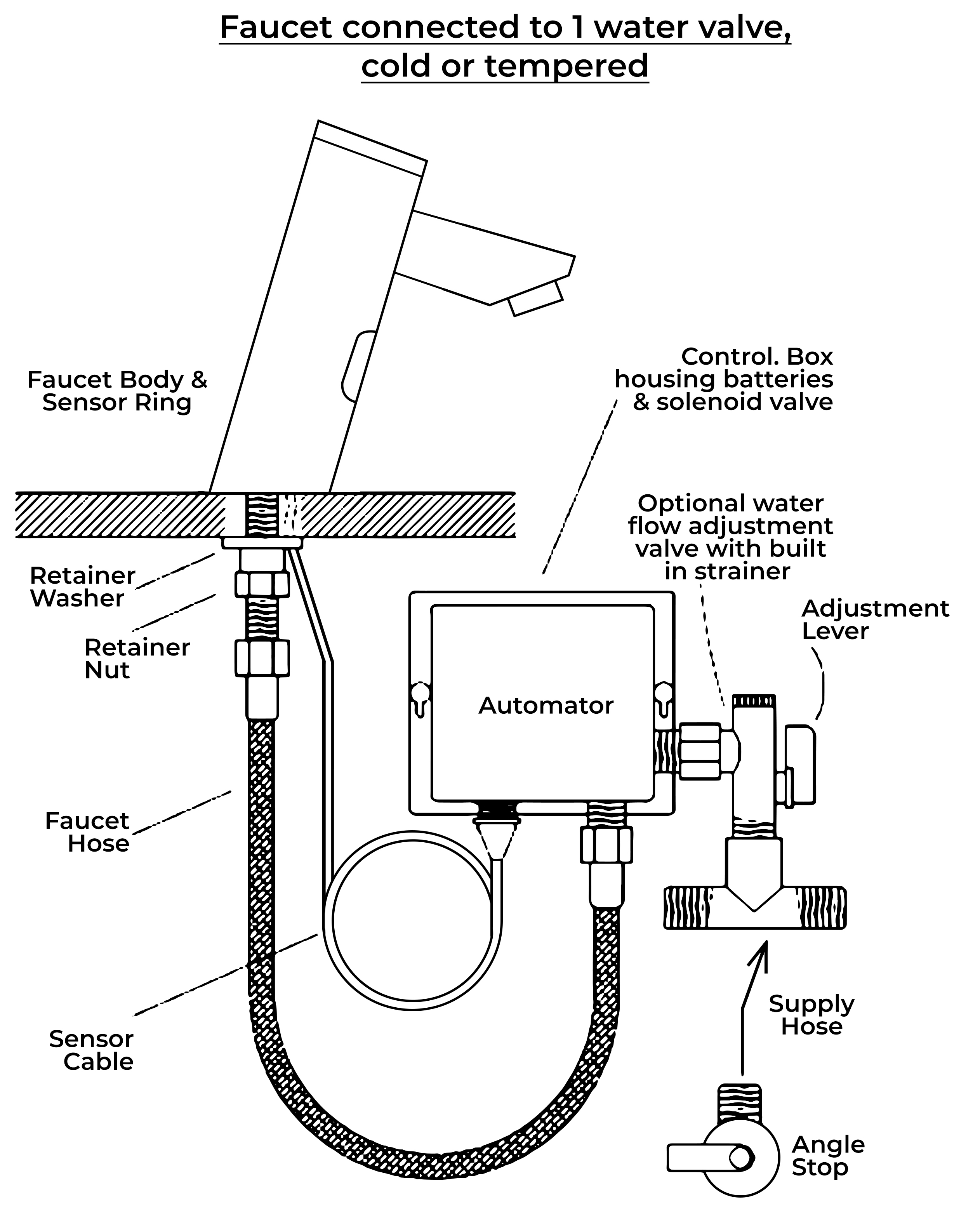 Faucet connected to 1 water valve, cold or tempered

Faucet Body & Sensor Ring

Control. Box housing batteries & solenoid valve

Optional water flow adjustment valve with built in strainer

Retainer Washer

Retainer Nut

Adjustment Lever

Automator

Faucet Hose

Sensor Cable

Supply Hose

Angle Stop