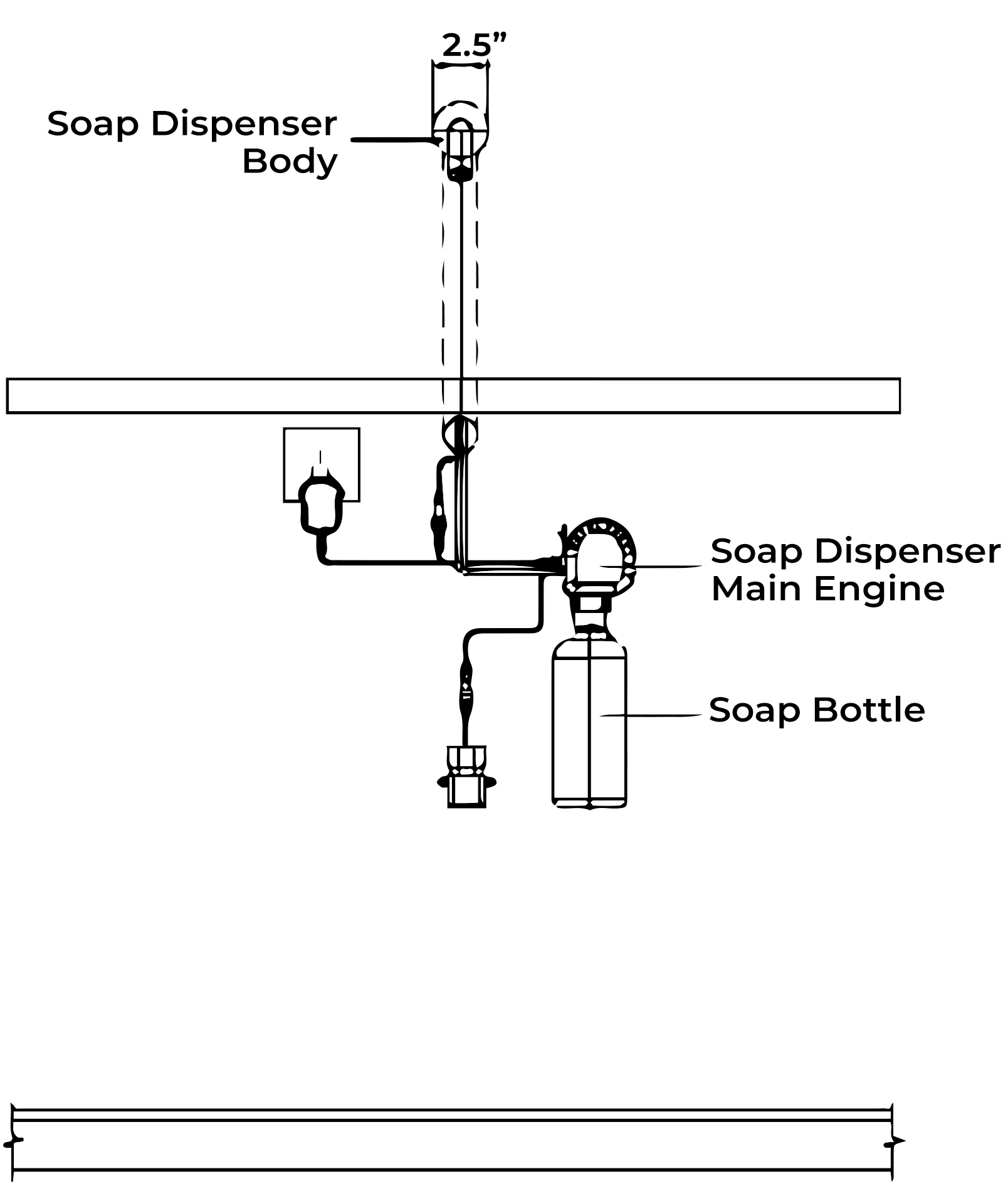 2.5”

Soap Dispenser Body

Soap Dispenser Main Engine

Soap Bottle