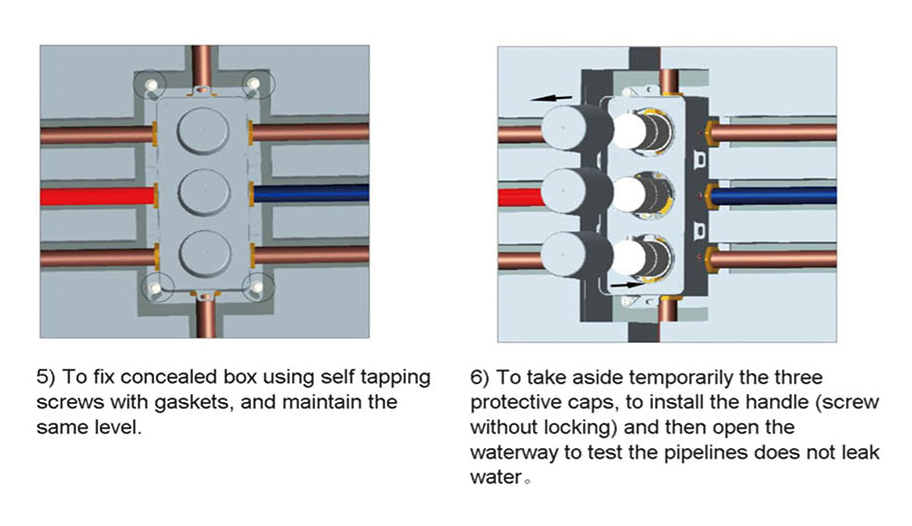 5) To fix concealed box using self tapping screws with gaskets, and maintain the same level.

6) To take aside temporarily the three protective caps, to install the handle (screw without locking) and then open the waterway to test the pipelines does not leak water。