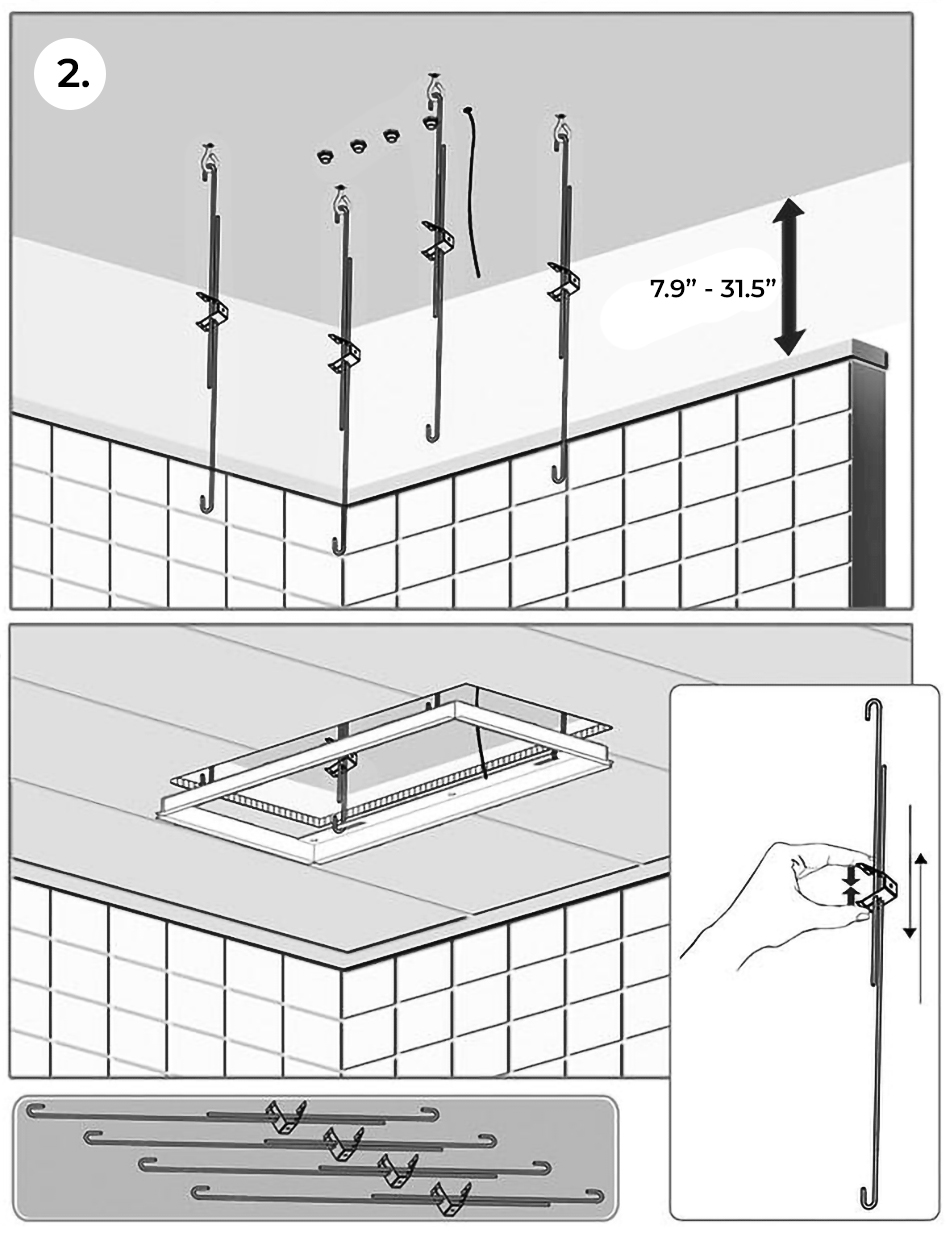 2.

7.9" - 31.5"