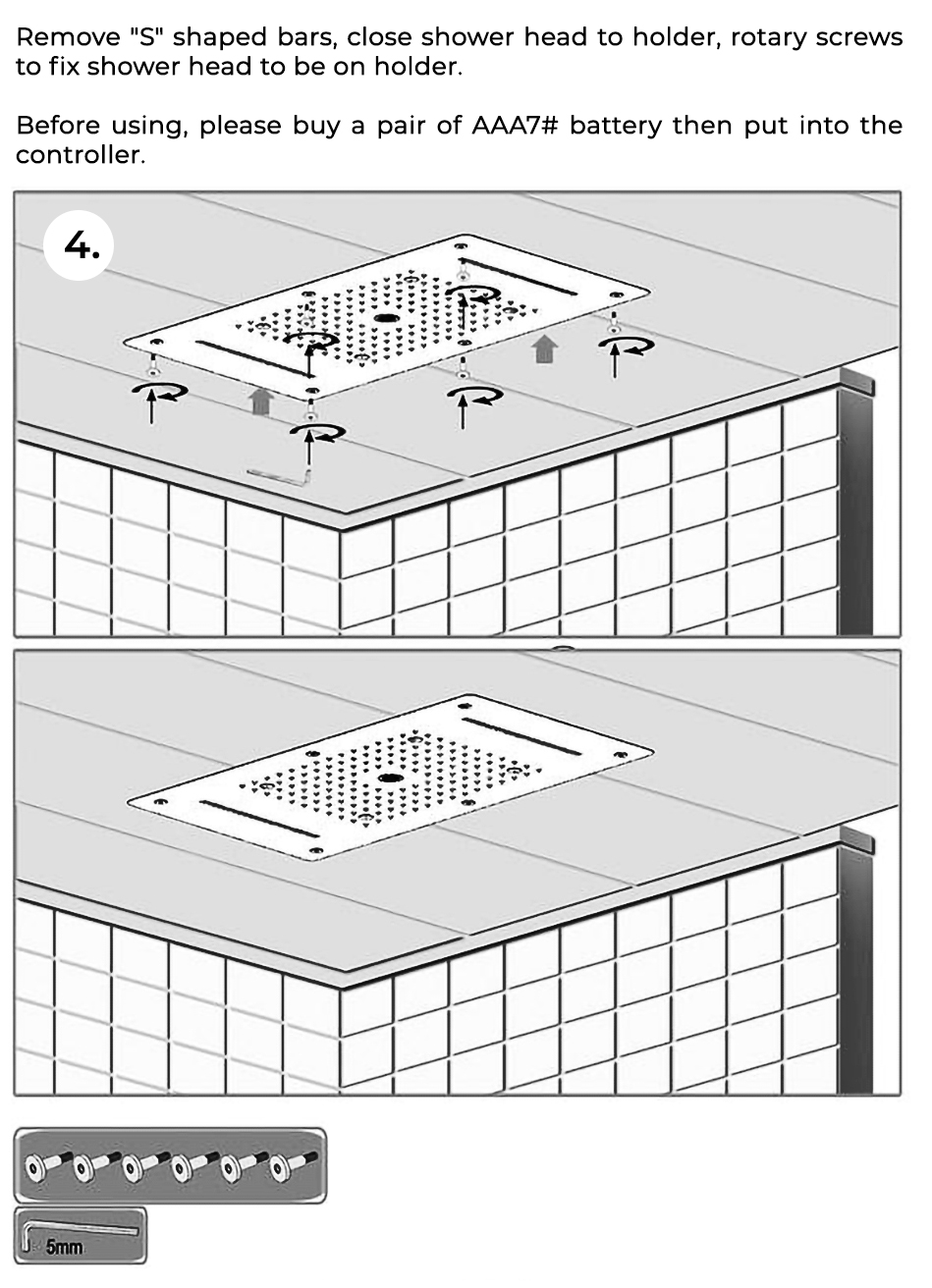 Remove "S" shaped bars, close shower head to holder, rotary screws to fix shower head to be on holder.

Before using, please buy a pair of AAA7# battery then put into the controller.

4.

5mm