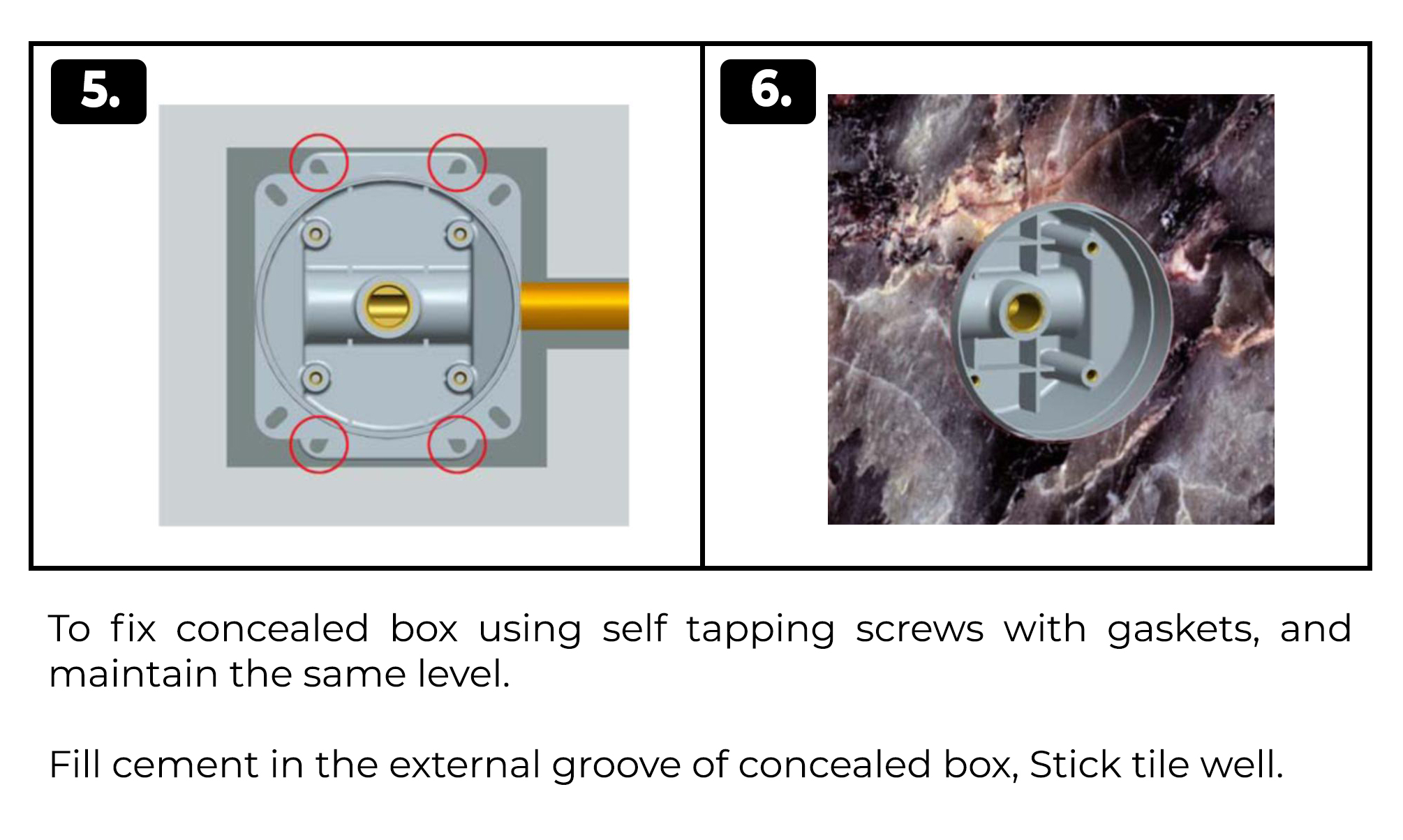 5.

6.

To fix concealed box using self tapping screws with gaskets, and maintain the same level.

Fill cement in the external groove of concealed box, Stick tile well.