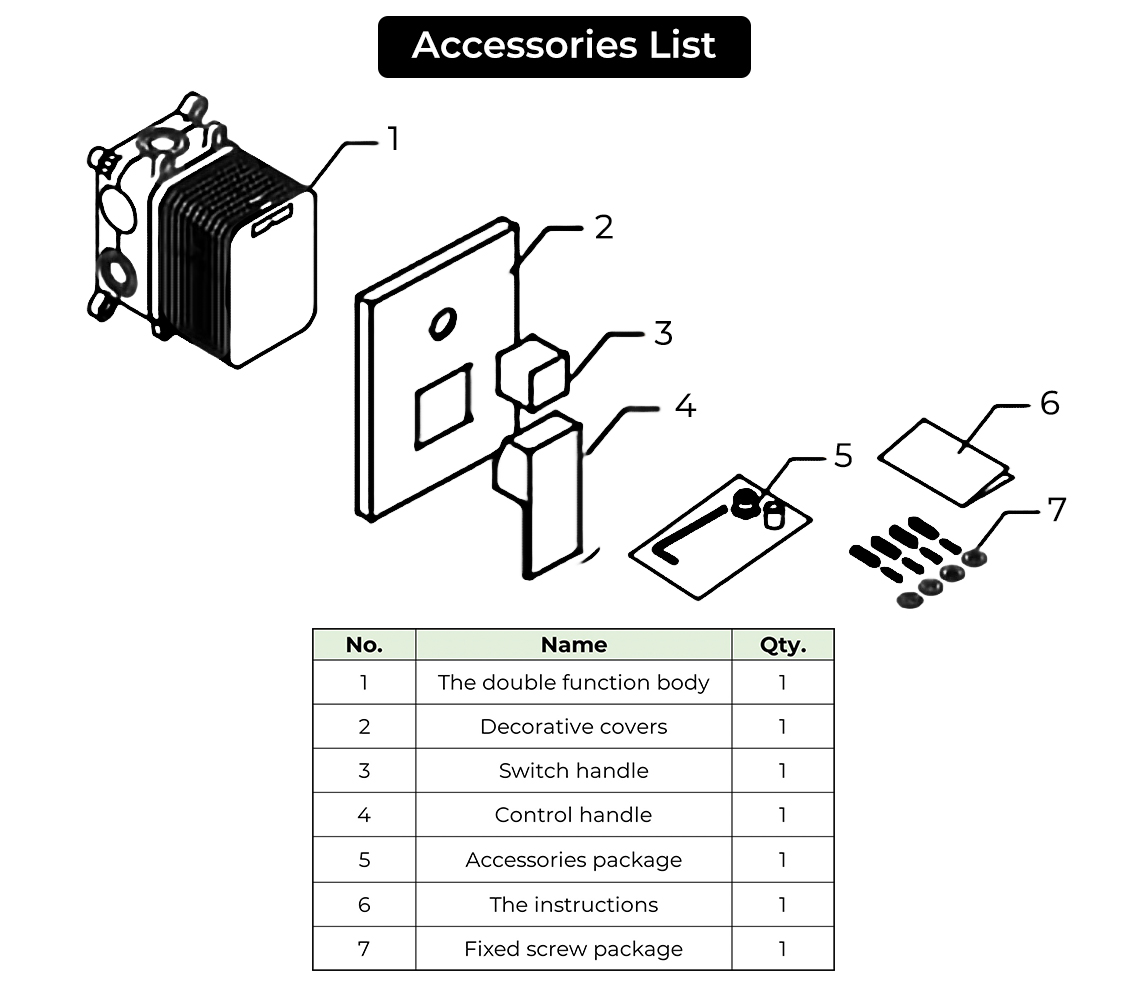 Accessories List

1

2

3

4

5

6

7

| No. | Name | Qty. |
|---|---|---|
| 1 | The double function body | 1 |
| 2 | Decorative covers | 1 |
| 3 | Switch handle | 1 |
| 4 | Control handle | 1 |
| 5 | Accessories package | 1 |
| 6 | The instructions | 1 |
| 7 | Fixed screw package | 1 |