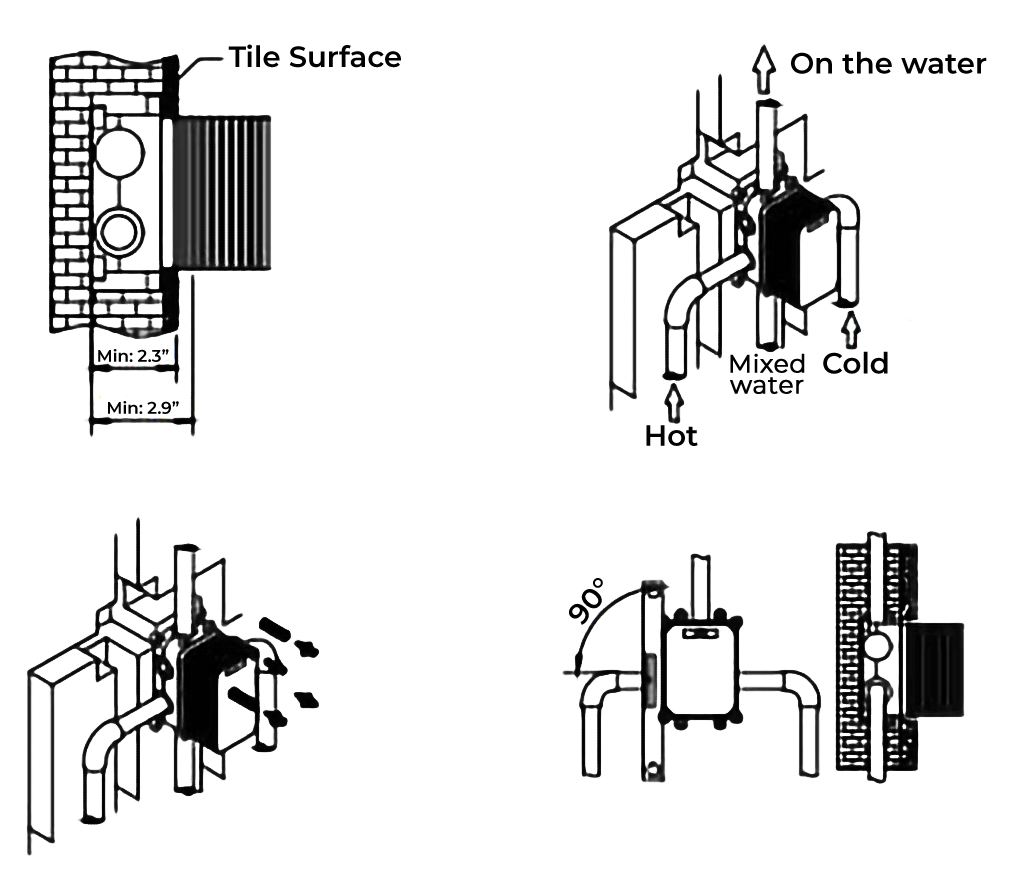 Tile Surface

Min: 2.3"

Min: 2.9"

On the water

Mixed water

Cold

Hot

90°