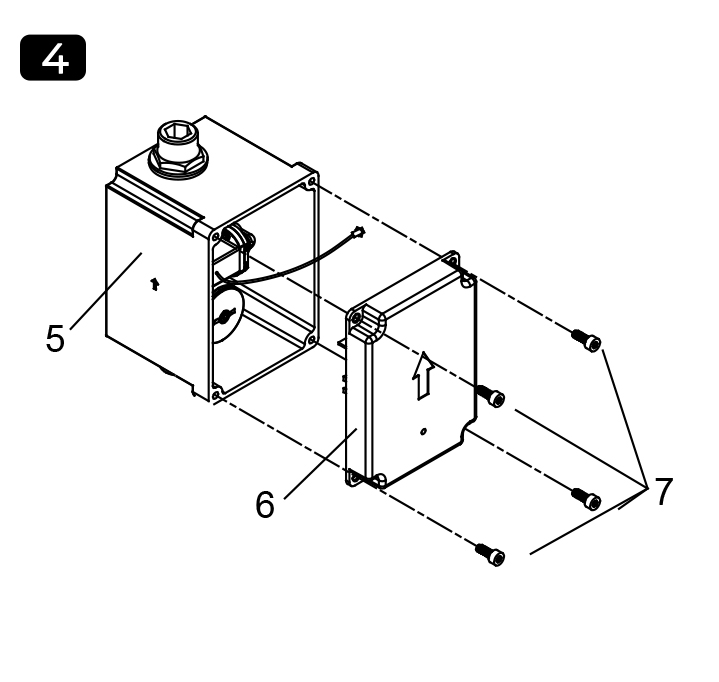 4

5

6

7