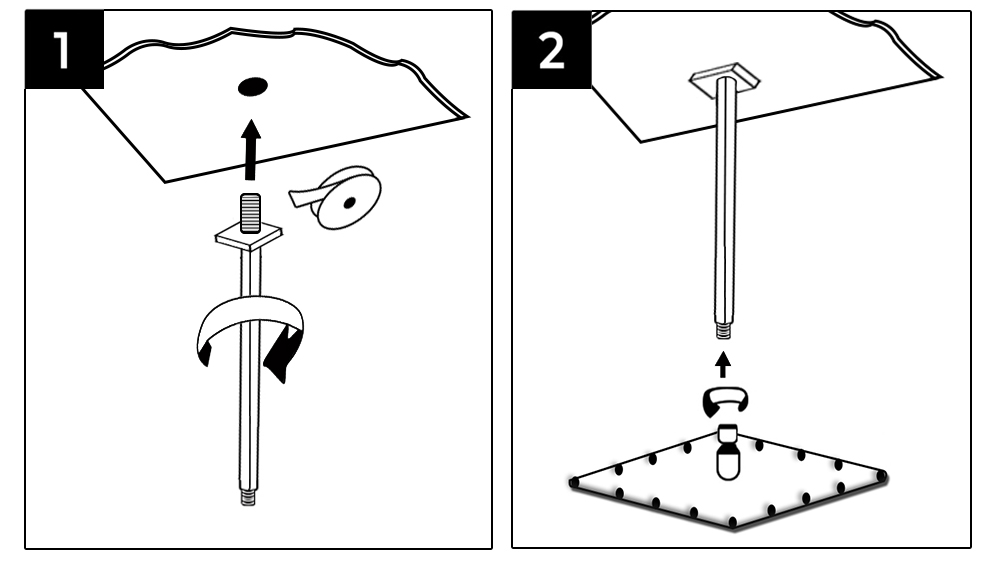 1

2